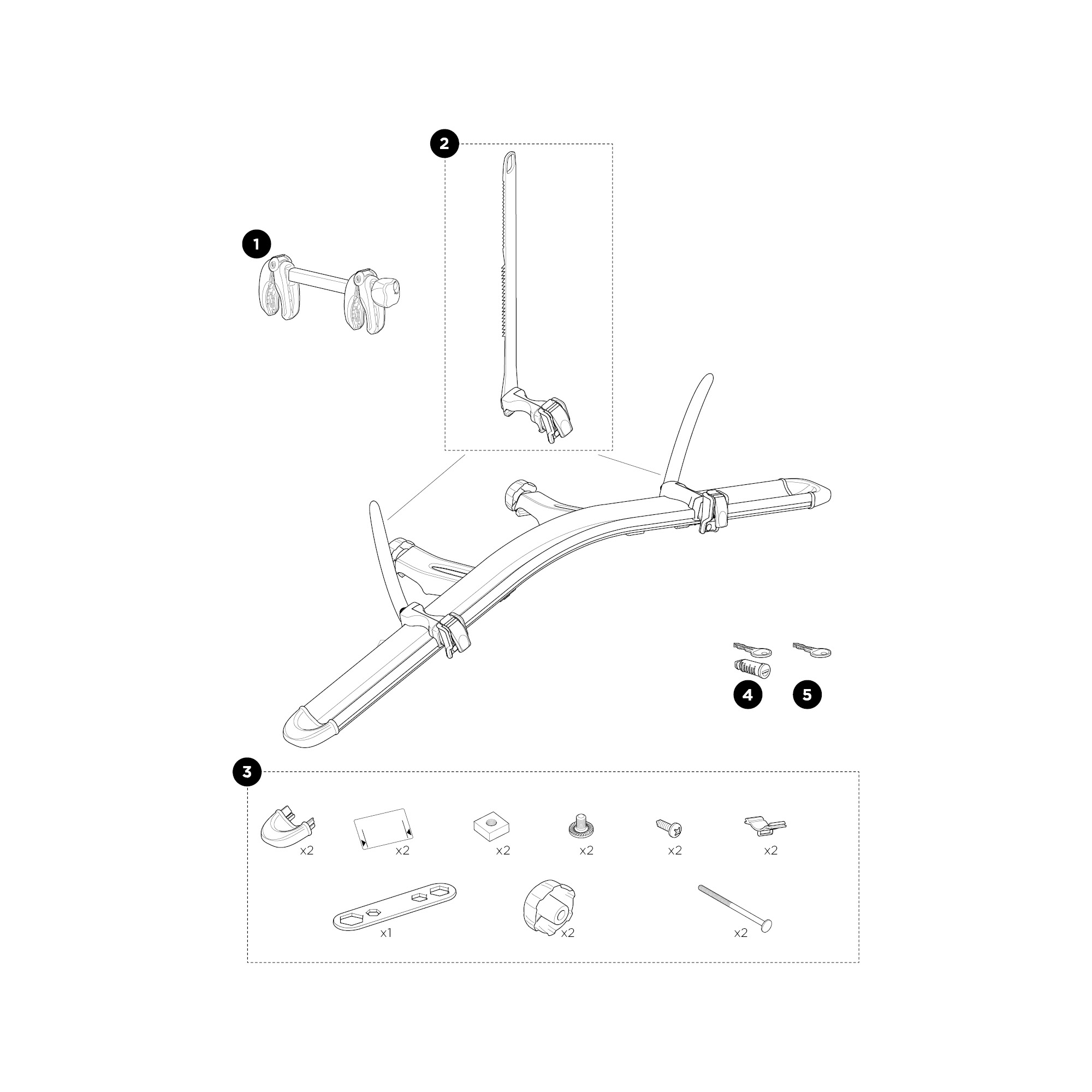 2

1

4

5

3

x2

x2

x2

x2

x2

x2

x1

x2

x2