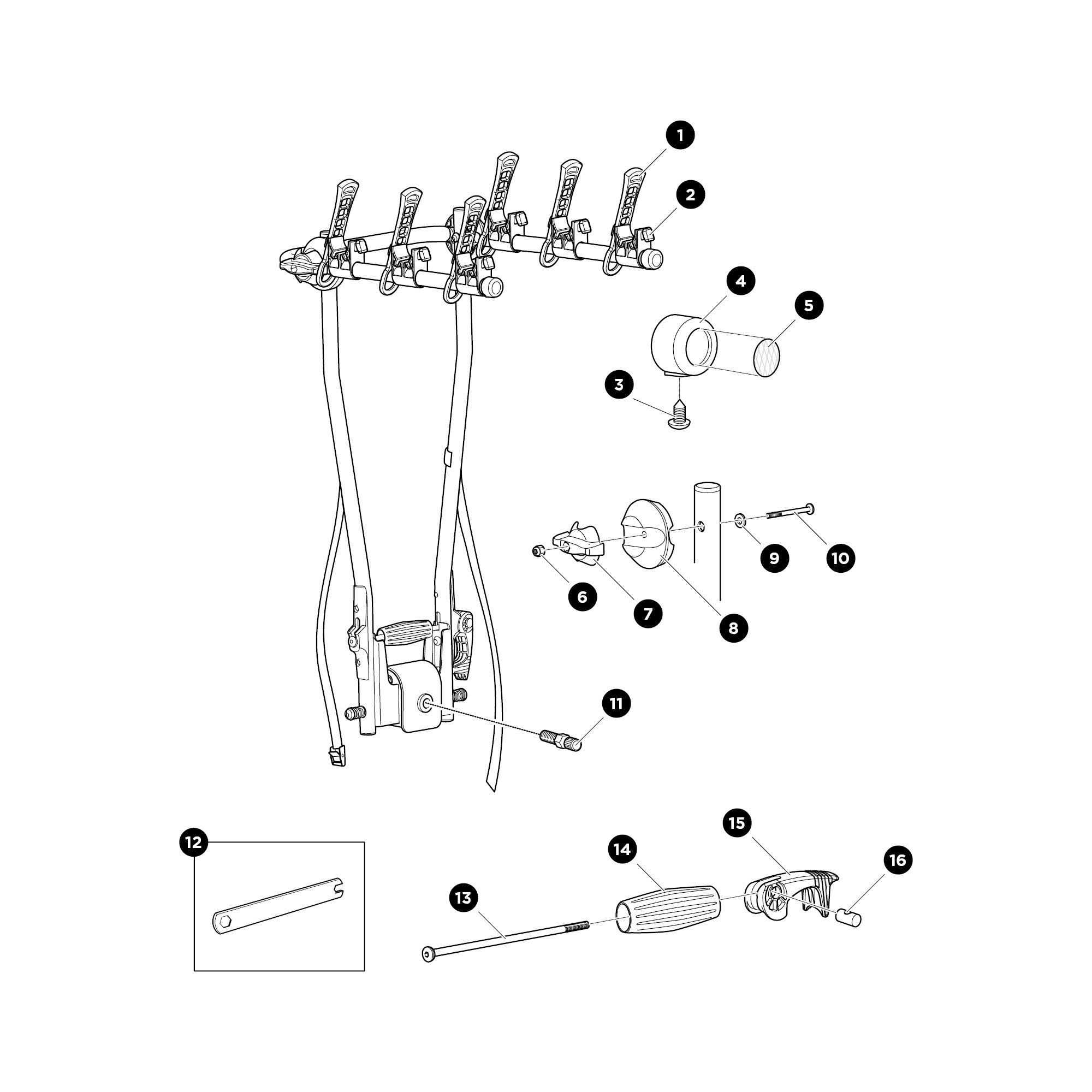 1
2
4
5
3
6
7
8
9
10
11
12
13
14
15
16