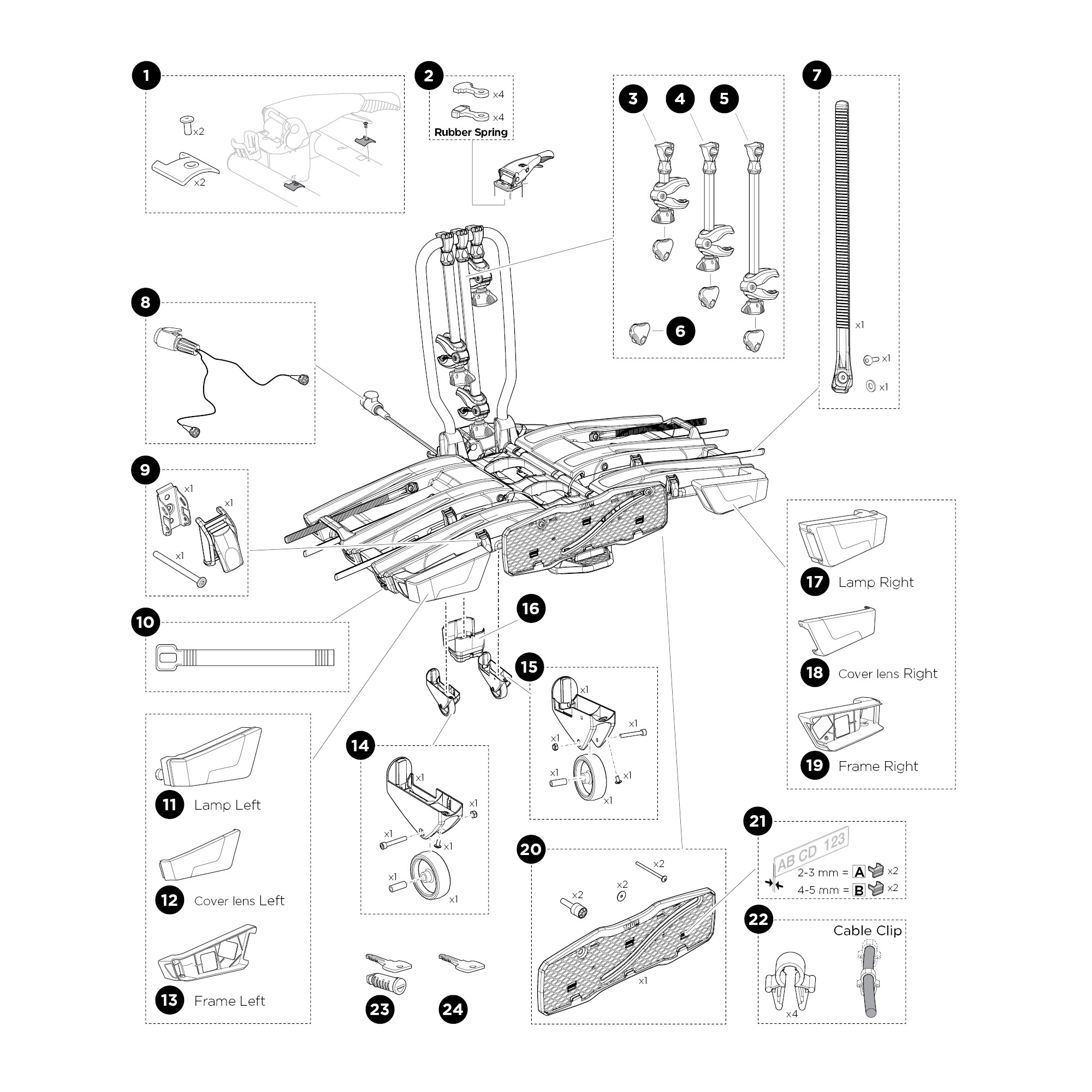 1
x2
x2

2
x4
x4
Rubber Spring

3 4 5

6

7
x1
x1
x1

8

9
x1
x1
x1

10

11 Lamp Left

12 Cover lens Left

13 Frame Left

14
x1
x1
x1
x1
x1
x1

15
x1
x1
x1
x1
x1
x1

16

17 Lamp Right

18 Cover lens Right

19 Frame Right

20
x2
x2
x2
x1

21
AB CD 123
2-3 mm = A x2
4-5 mm = B x2

22 Cable Clip
x4

23

24