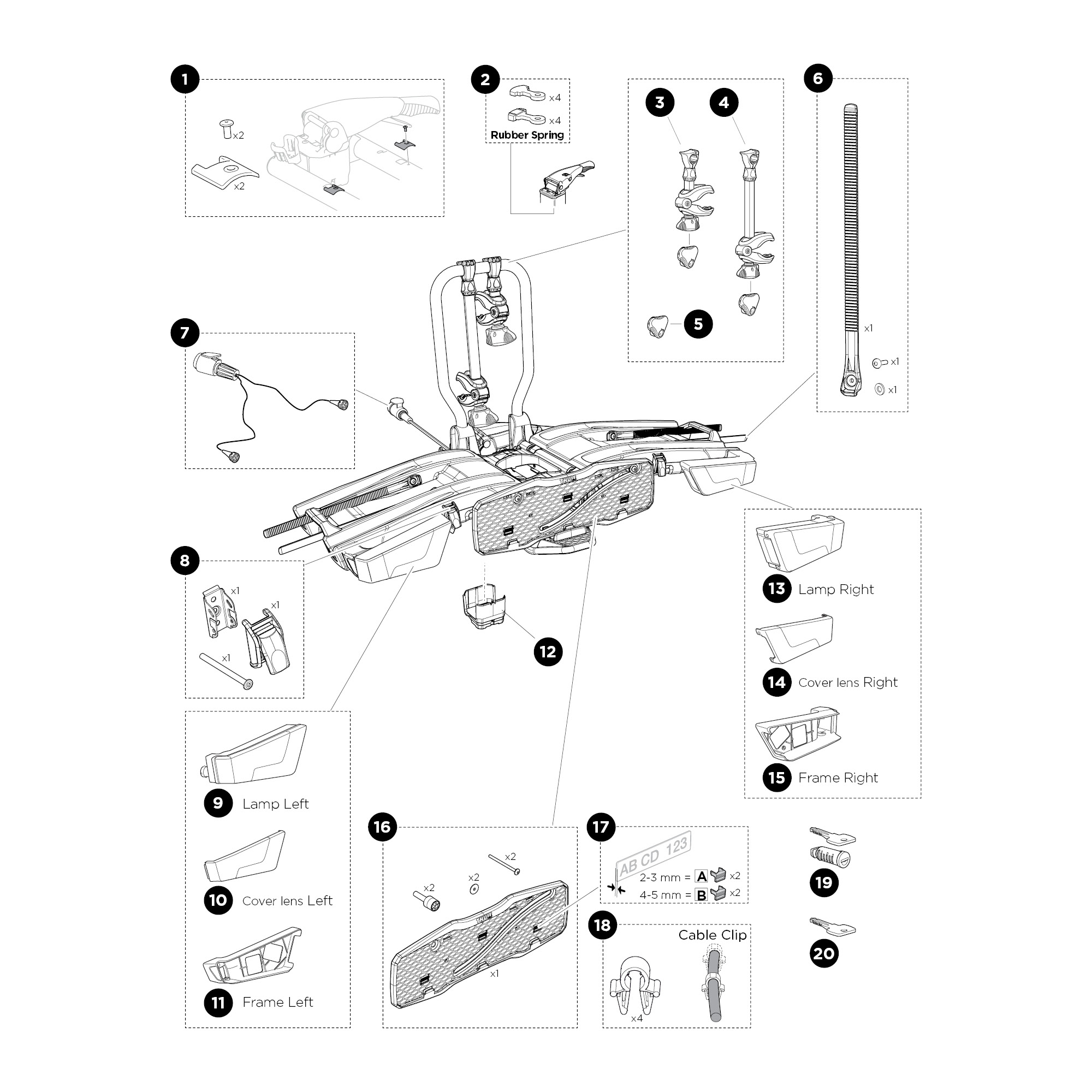 1
x2
x2

2
x4
x4
Rubber Spring

3
4
5

6
x1
x1
x1

7

8
x1
x1
x1

12

13 Lamp Right

14 Cover lens Right

15 Frame Right

9 Lamp Left

10 Cover lens Left

11 Frame Left

16
x2
x2
x2
x1

17
AB CD 123
2-3 mm = A x2
4-5 mm = B x2

18 Cable Clip
x4

19

20