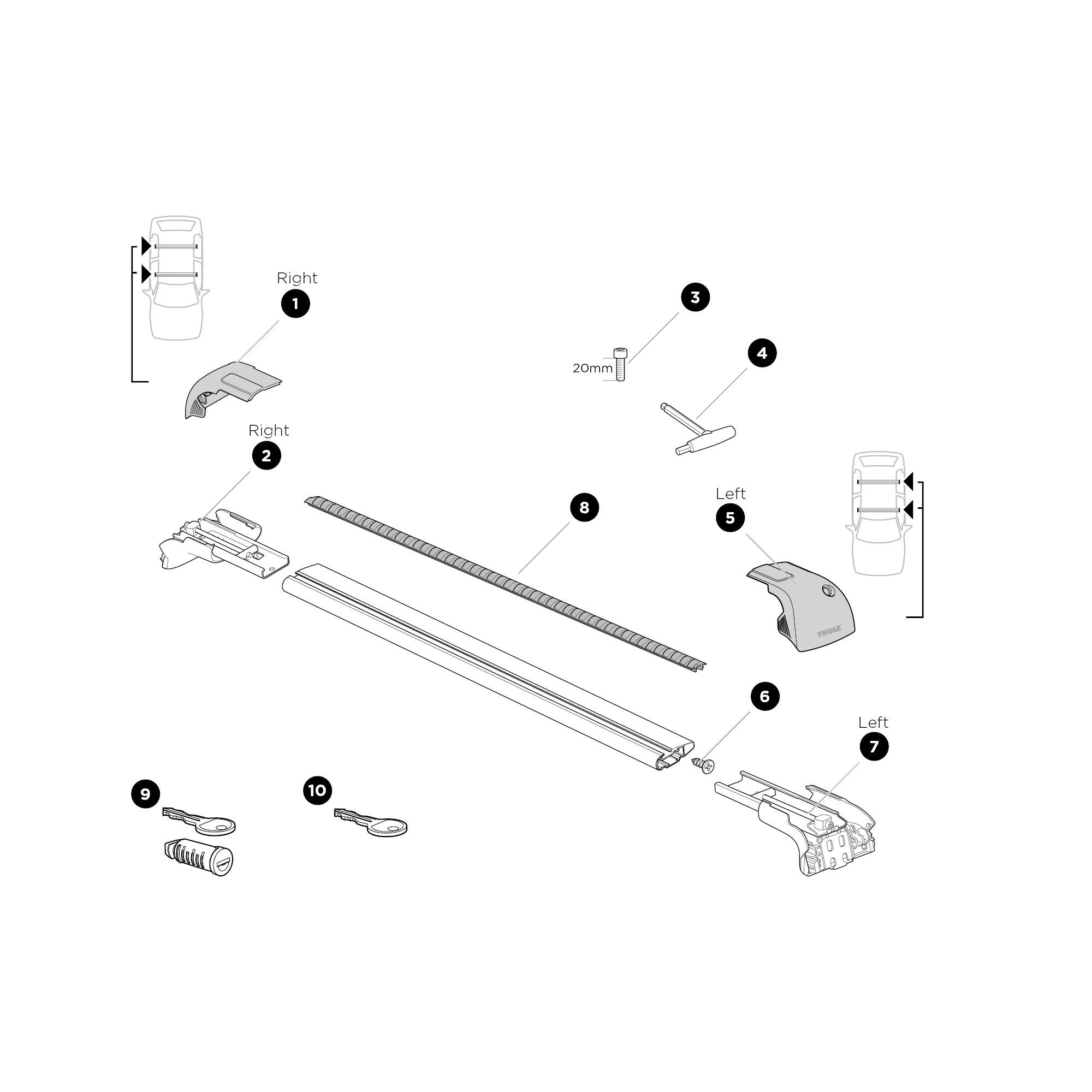 Right
1

3

20mm

4

Right
2

8

Left
5

THULE

6

Left
7

9

10