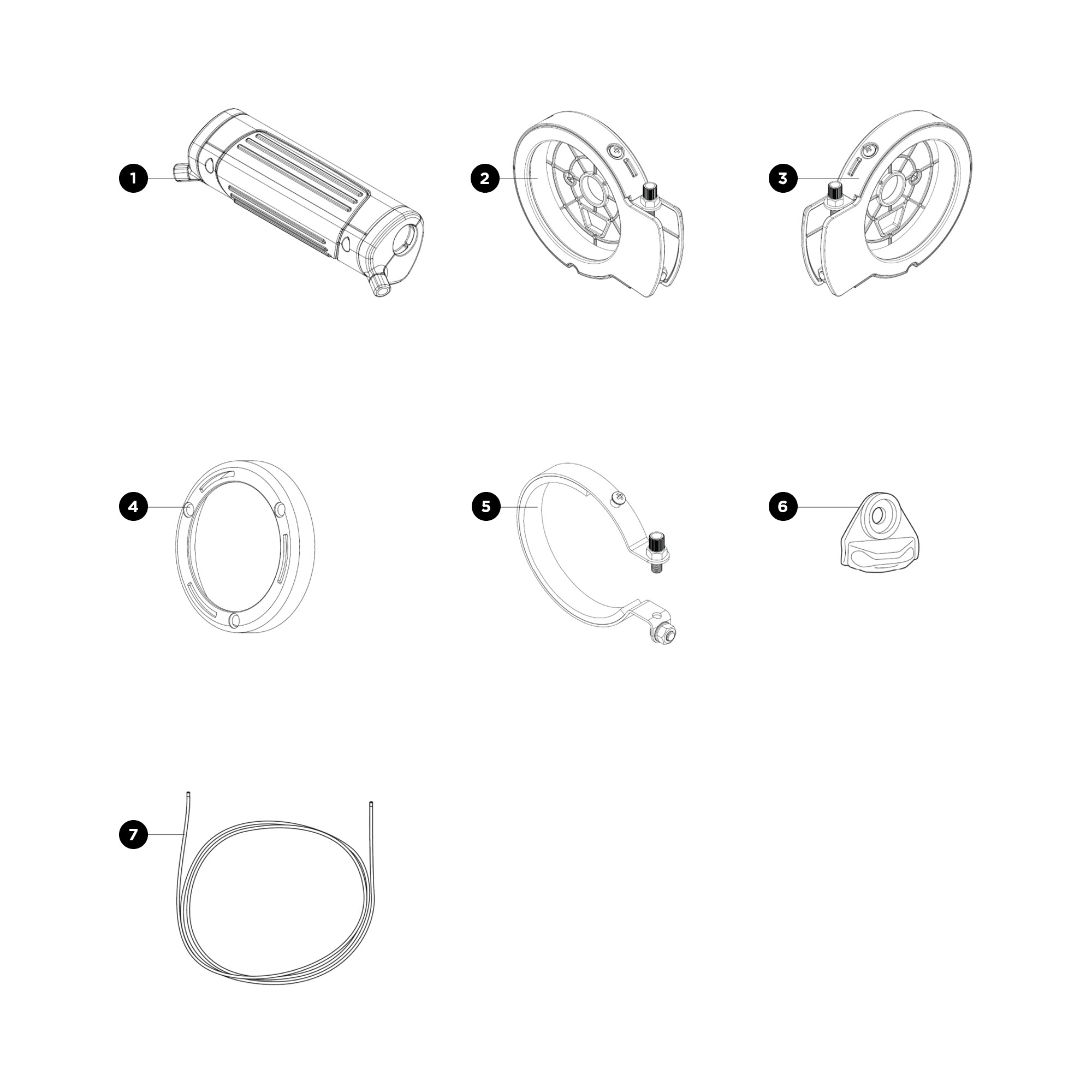 1

2

3

4

5

6

7