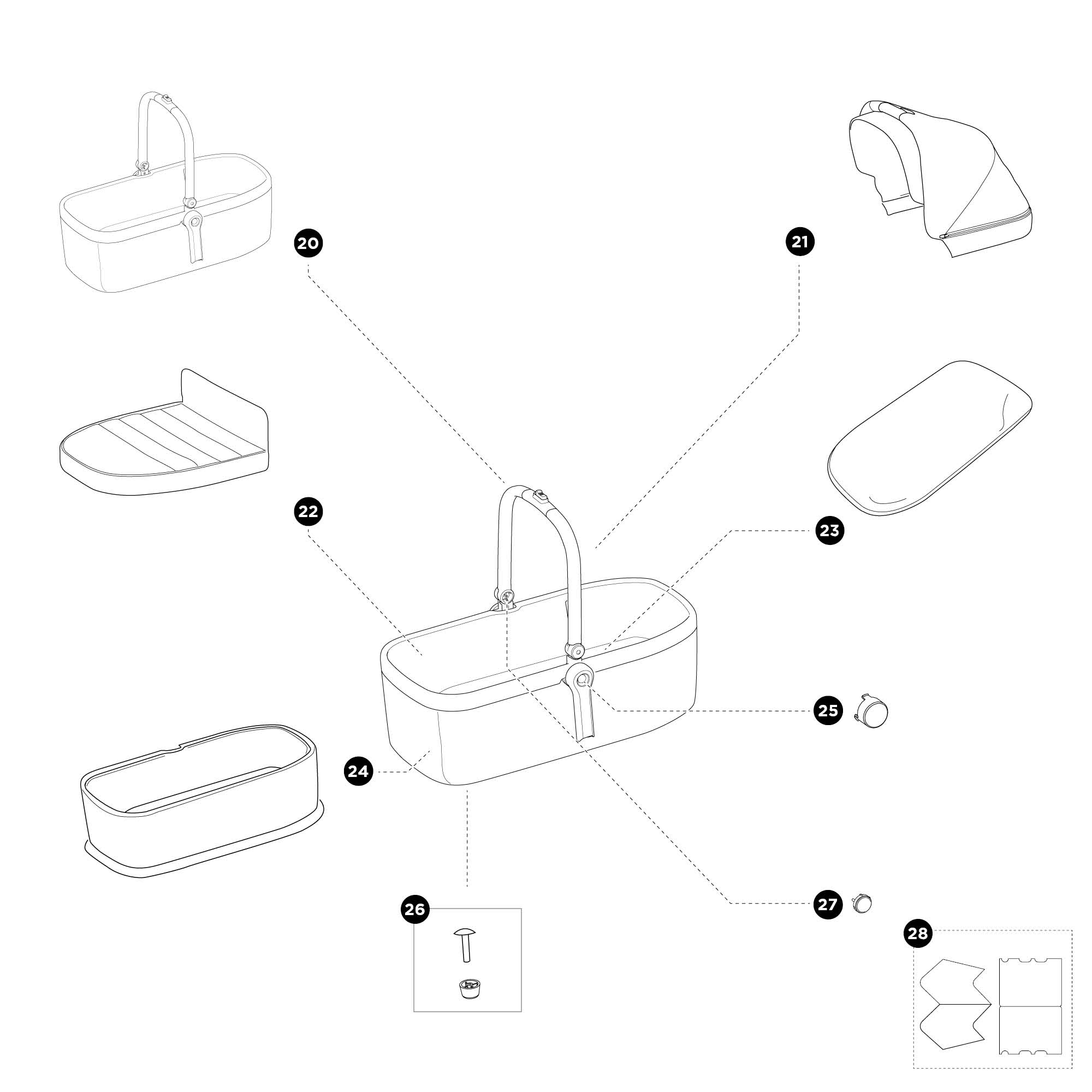 20

21

22

23

24

25

26

27

28